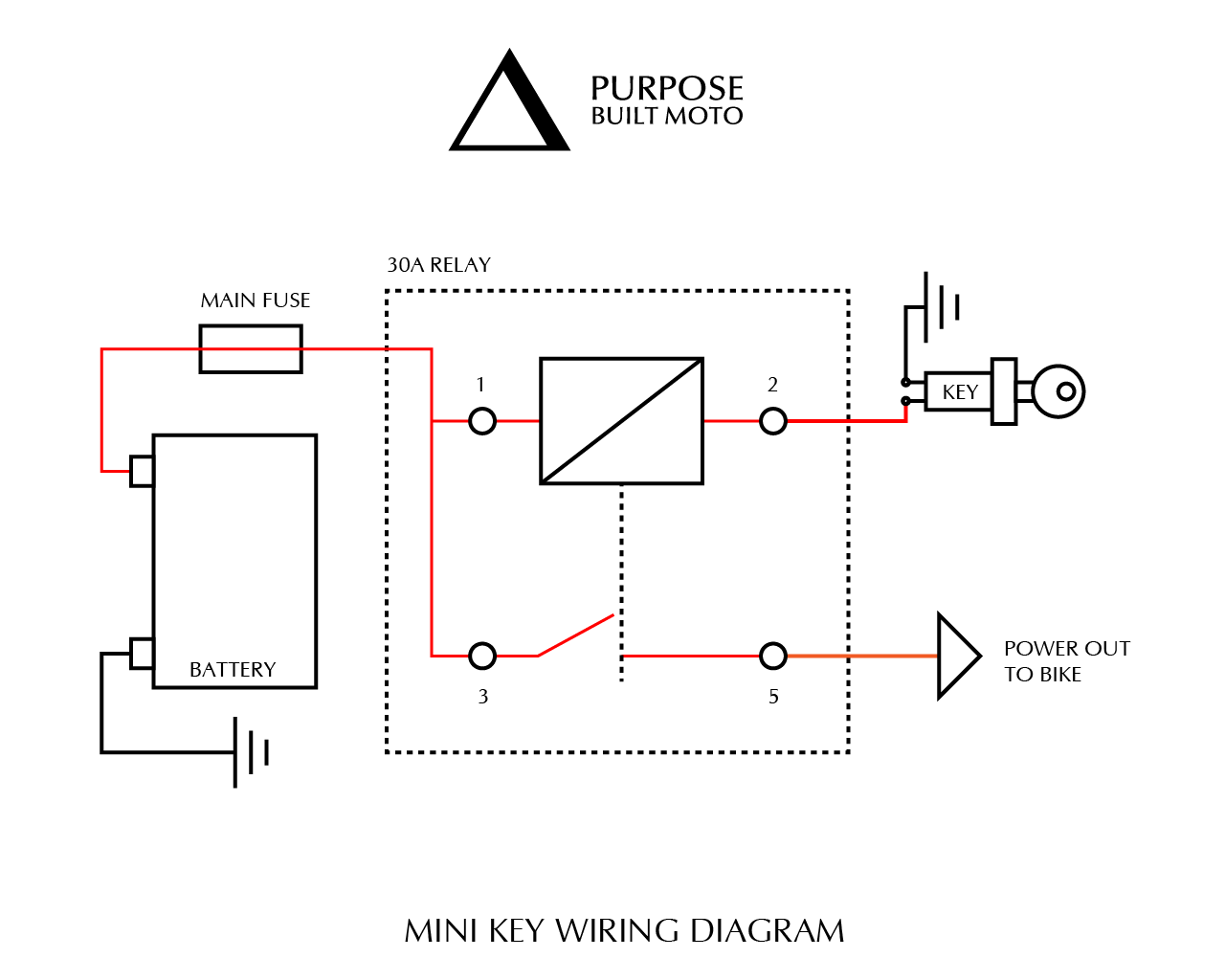 PURPOSE
BUILT MOTO

30A RELAY

MAIN FUSE

1

2

KEY

BATTERY

3

5

POWER OUT
TO BIKE

MINI KEY WIRING DIAGRAM